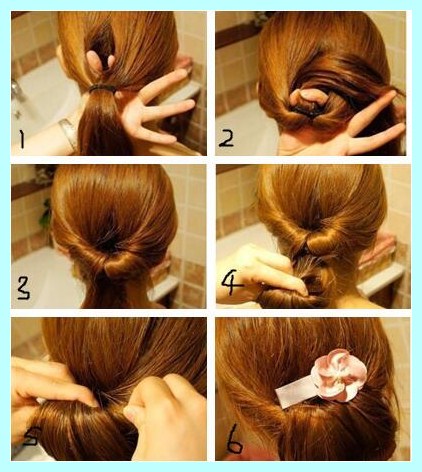 1
2
3
4
5
6