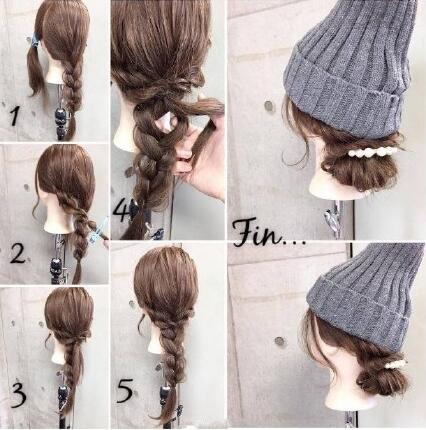 1

2

3

4

5

Fin...