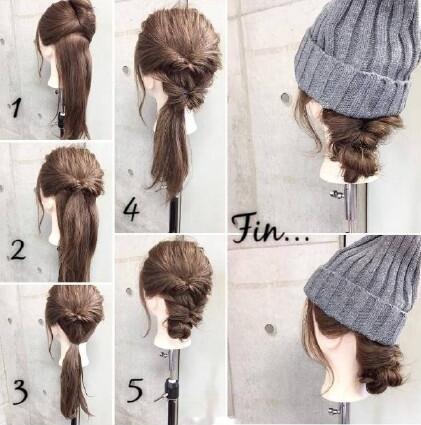 1

2

3

4

5

Fin...